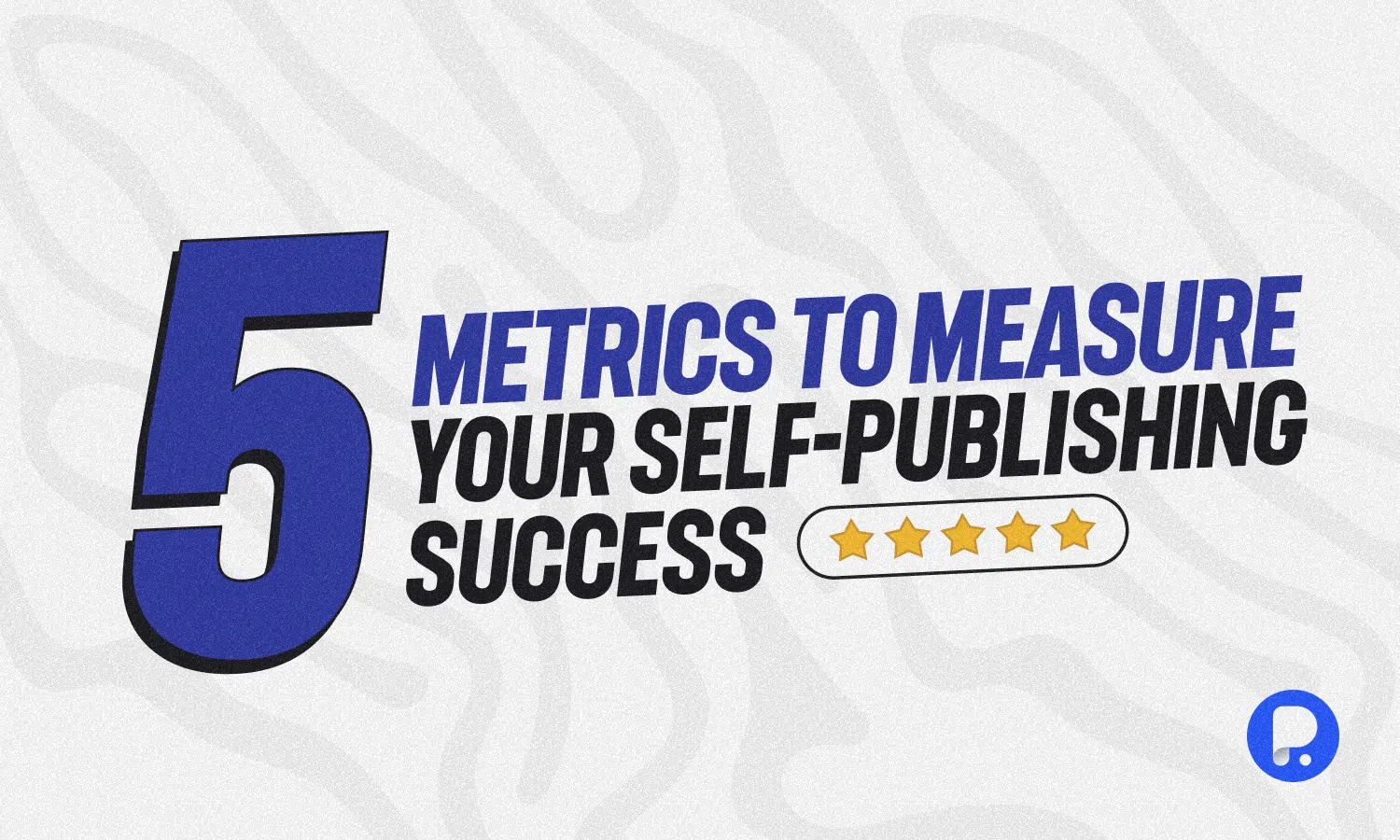 5 METRICS TO MEASURE YOUR SELF-PUBLISHING SUCCESS